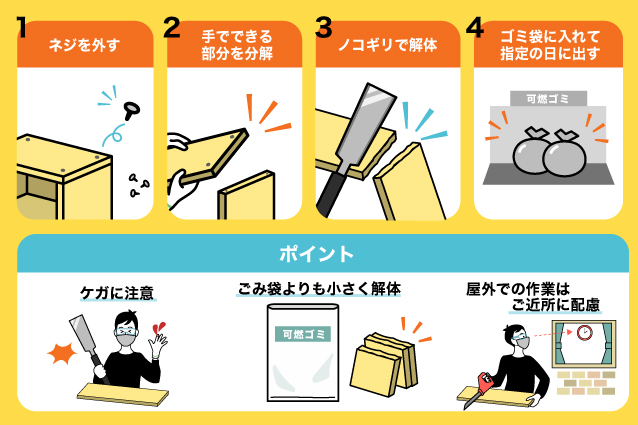 1
ネジを外す

2
手でできる部分を分解

3
ノコギリで解体

4
ゴミ袋に入れて指定の日に出す

可燃ゴミ

ポイント

ケガに注意

ごみ袋よりも小さく解体

可燃ゴミ

屋外での作業はご近所に配慮